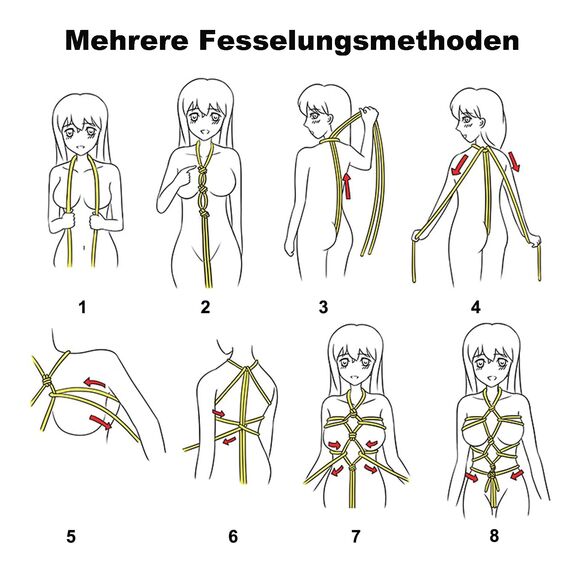 Mehrere Fesselungsmethoden

1

2

3

4

5

6

7

8