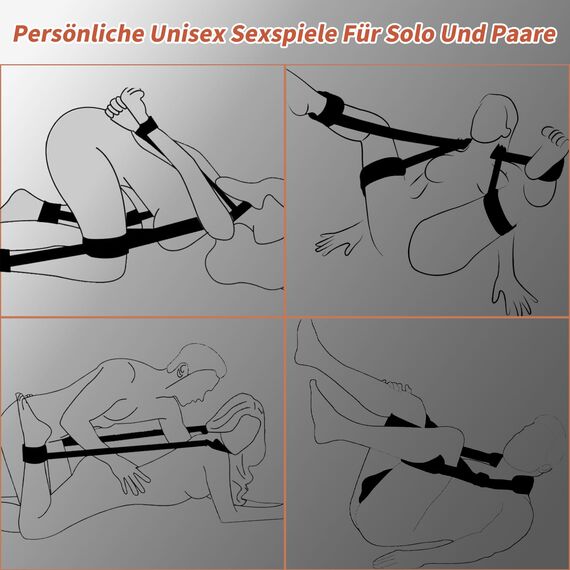 Persönliche Unisex Sexspiele Für Solo Und Paare