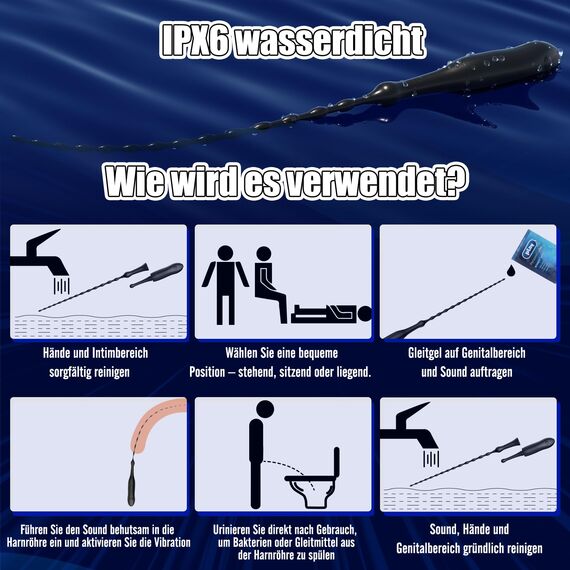 IPX6 wasserdicht

Wie wird es verwendet?

Hände und Intimbereich sorgfältig reinigen

Wählen Sie eine bequeme Position – stehend, sitzend oder liegend.

Gleitgel auf Genitalbereich und Sound auftragen

Führen Sie den Sound behutsam in die Harnröhre ein und aktivieren Sie die Vibration

Urinieren Sie direkt nach Gebrauch, um Bakterien oder Gleitmittel aus der Harnröhre zu spülen

Sound, Hände und Genitalbereich gründlich reinigen