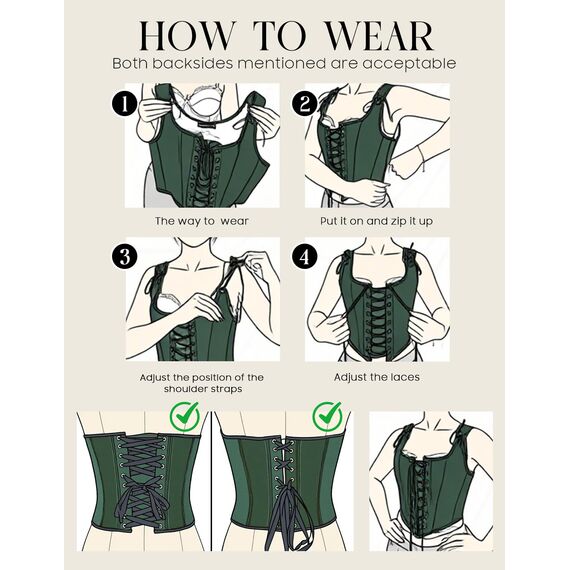 HOW TO WEAR
Both backsides mentioned are acceptable

1
The way to wear

2
Put it on and zip it up

3
Adjust the position of the shoulder straps

4
Adjust the laces