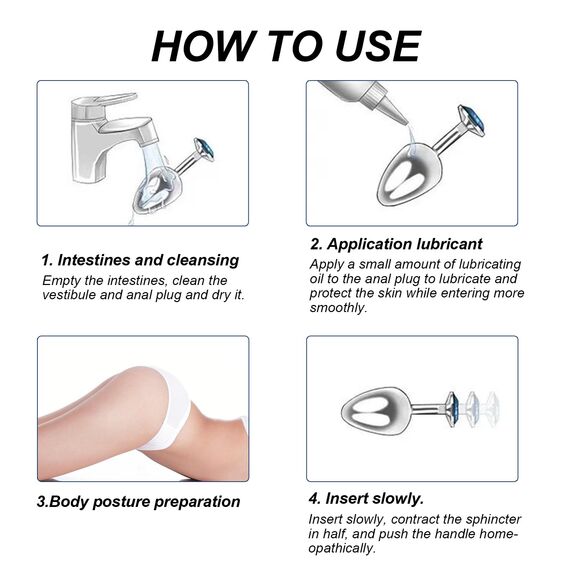 HOW TO USE

1. Intestines and cleansing
Empty the intestines, clean the vestibule and anal plug and dry it.

2. Application lubricant
Apply a small amount of lubricating oil to the anal plug to lubricate and protect the skin while entering more smoothly.

3.Body posture preparation

4. Insert slowly.
Insert slowly, contract the sphincter in half, and push the handle homeopathically.