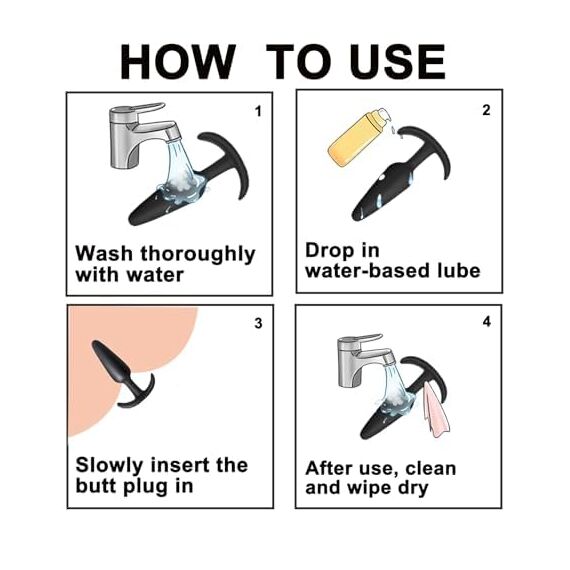 HOW TO USE

1

Wash thoroughly with water

2

Drop in water-based lube

3

Slowly insert the butt plug in

4

After use, clean and wipe dry