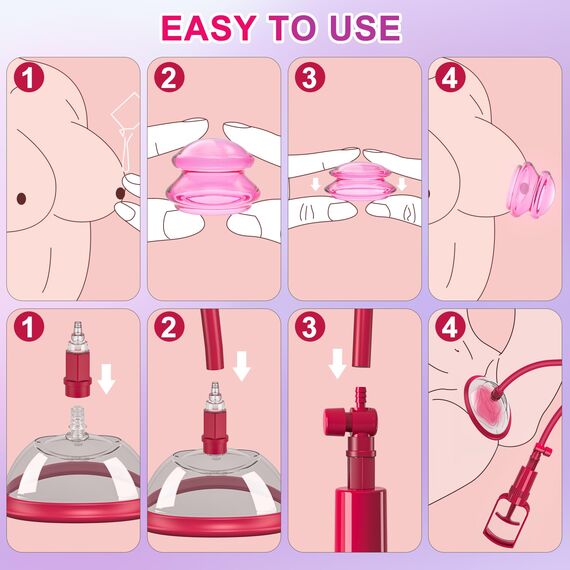 EASY TO USE

1

2

3

4

1

2

3

4