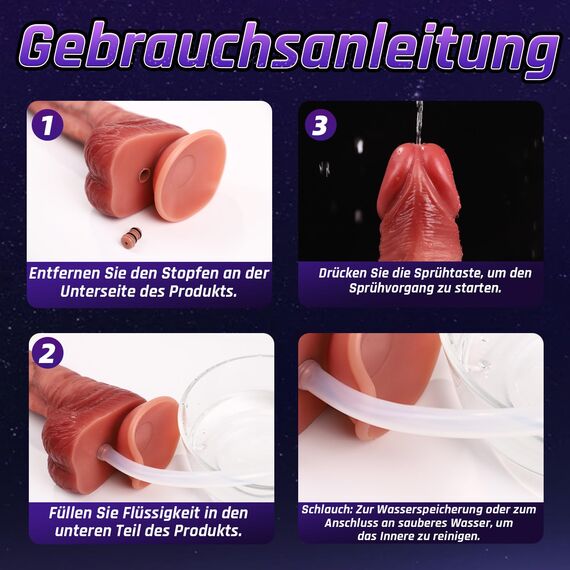 Gebrauchsanleitung

1

Entfernen Sie den Stopfen an der Unterseite des Produkts.

3

Drücken Sie die Sprühtaste, um den Sprühvorgang zu starten.

2

Füllen Sie Flüssigkeit in den unteren Teil des Produkts.

Schlauch: Zur Wasserspeicherung oder zum Anschluss an sauberes Wasser, um das Innere zu reinigen.