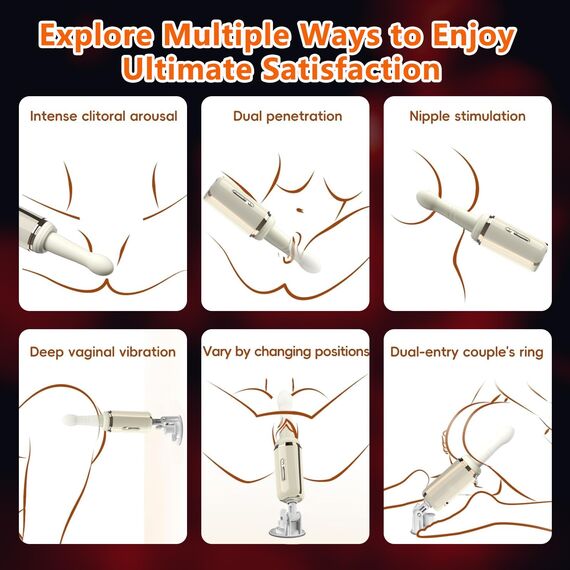 Explore Multiple Ways to Enjoy Ultimate Satisfaction

Intense clitoral arousal

Dual penetration

Nipple stimulation

Deep vaginal vibration

Vary by changing positions

Dual-entry couple's ring