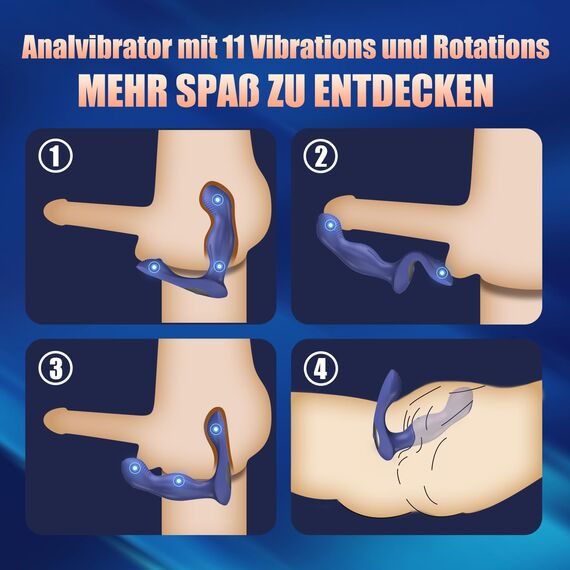 Analvibrator mit 11 Vibrations und Rotations
MEHR SPAß ZU ENTDECKEN

①

②

③

④