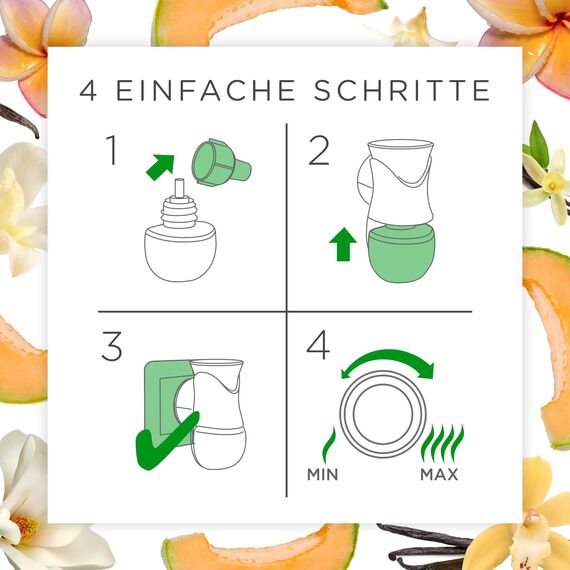 4 EINFACHE SCHRITTE

1

2

3

4

MIN

MAX