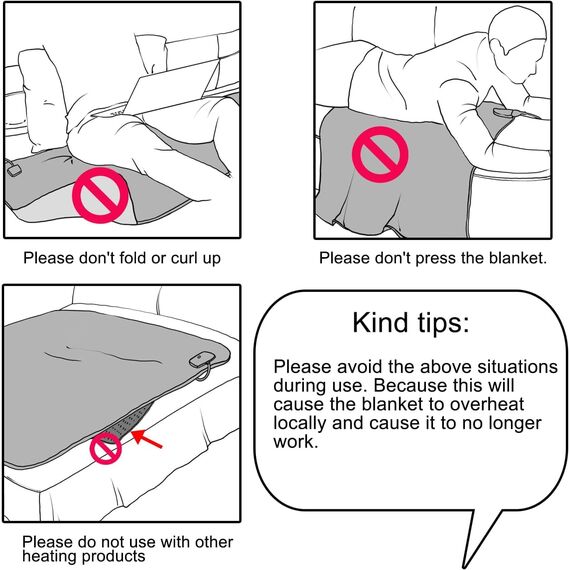 Please don't fold or curl up

Please don't press the blanket.

Please do not use with other heating products

Kind tips:

Please avoid the above situations during use. Because this will cause the blanket to overheat locally and cause it to no longer work.