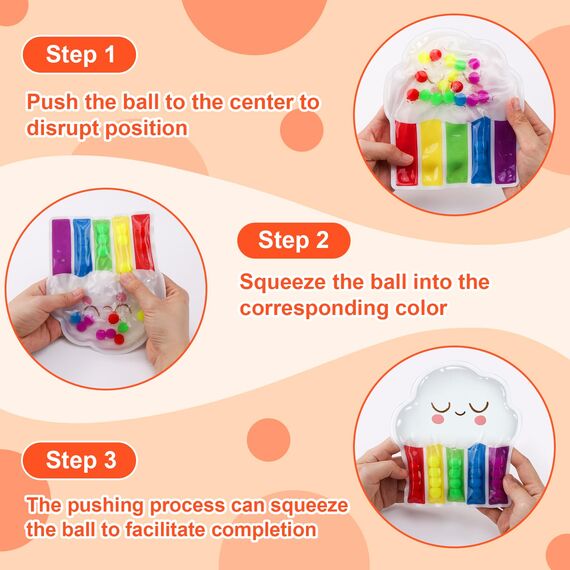 Step 1

Push the ball to the center to disrupt position

Step 2

Squeeze the ball into the corresponding color

Step 3

The pushing process can squeeze the ball to facilitate completion