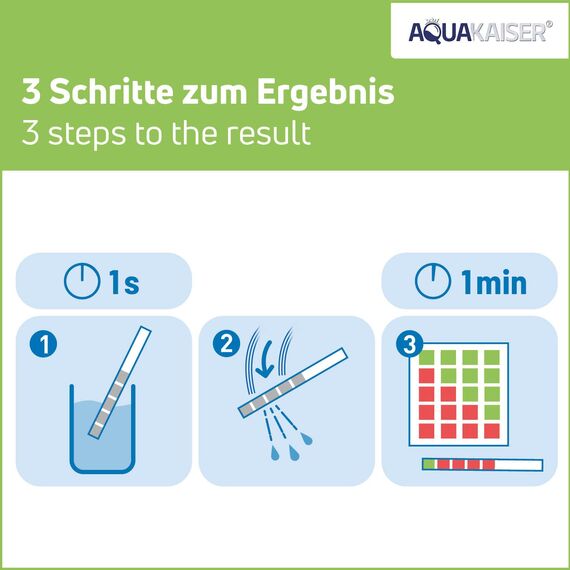 AQUAKAISER®

3 Schritte zum Ergebnis
3 steps to the result

1s

1min

1

2

3