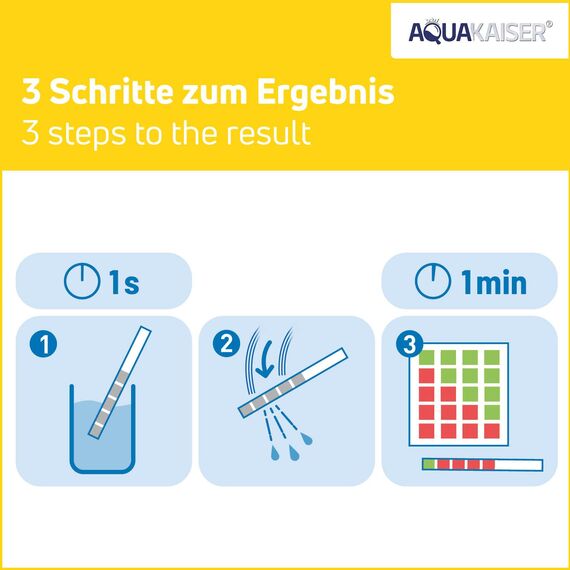 AQUAKAISER®

3 Schritte zum Ergebnis
3 steps to the result

1s

1min

1

2

3