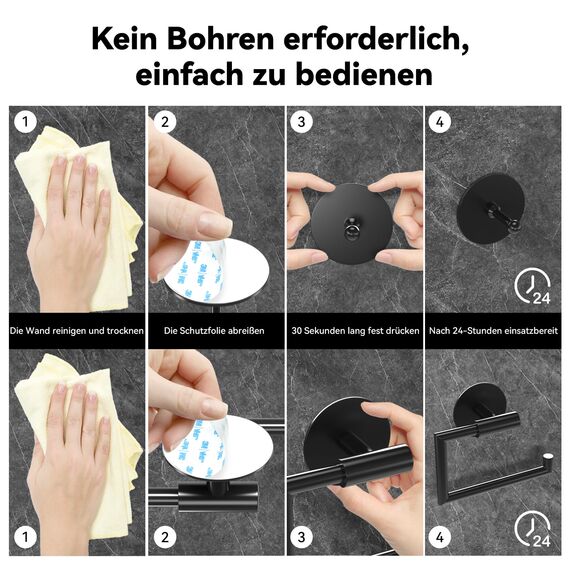 Kein Bohren erforderlich, einfach zu bedienen

1

2

3

4

24

Die Wand reinigen und trocknen

Die Schutzfolie abreißen

30 Sekunden lang fest drücken

Nach 24-Stunden einsatzbereit

1

2

3

4

24