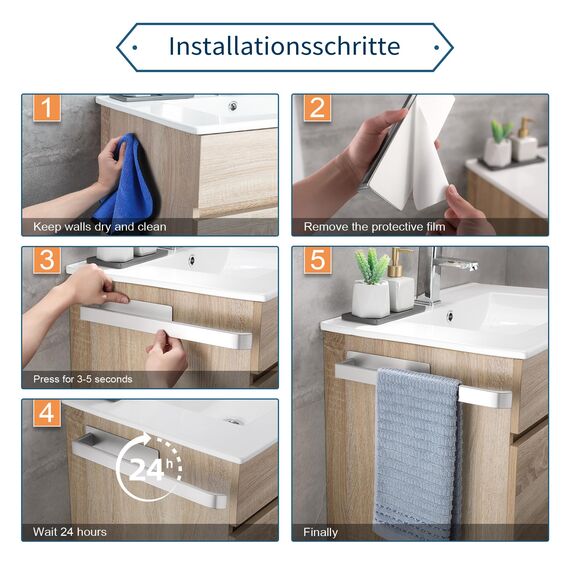 Installationsschritte

1
Keep walls dry and clean

2
Remove the protective film

3
Press for 3-5 seconds

4
24 h
Wait 24 hours

5
Finally