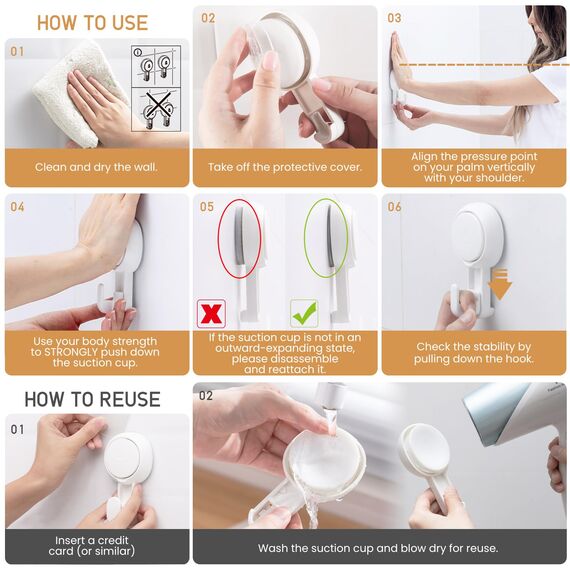 HOW TO USE

01

Clean and dry the wall.

02

Take off the protective cover.

03

Align the pressure point on your palm vertically with your shoulder.

04

Use your body strength to STRONGLY push down the suction cup.

05

If the suction cup is not in an outward-expanding state, please disassemble and reattach it.

06

Check the stability by pulling down the hook.

HOW TO REUSE

01

Insert a credit card (or similar)

02

Wash the suction cup and blow dry for reuse.