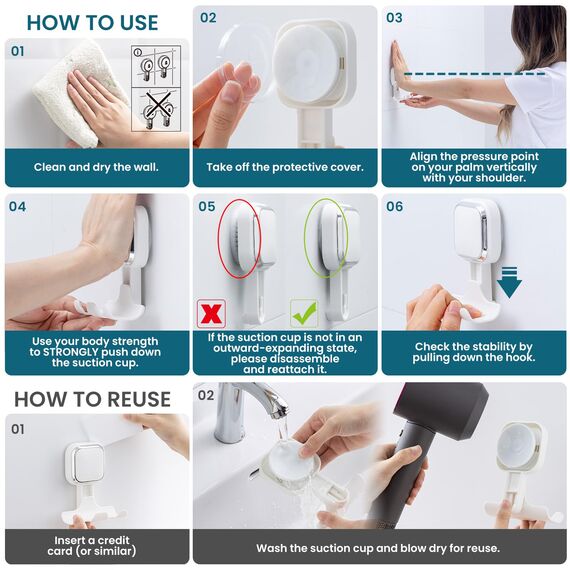 HOW TO USE

01

Clean and dry the wall.

02

Take off the protective cover.

03

Align the pressure point on your palm vertically with your shoulder.

04

Use your body strength to STRONGLY push down the suction cup.

05

If the suction cup is not in an outward-expanding state, please disassemble and reattach it.

06

Check the stability by pulling down the hook.

HOW TO REUSE

01

Insert a credit card (or similar)

02

Wash the suction cup and blow dry for reuse.