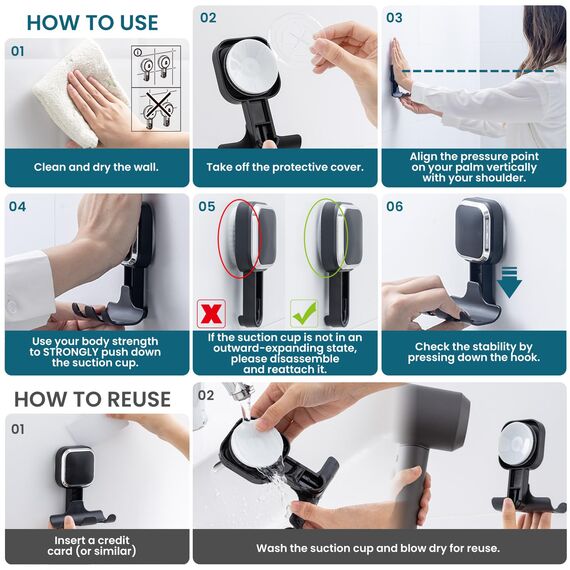 HOW TO USE

01

Clean and dry the wall.

02

Take off the protective cover.

03

Align the pressure point on your palm vertically with your shoulder.

04

Use your body strength to STRONGLY push down the suction cup.

05

If the suction cup is not in an outward-expanding state, please disassemble and reattach it.

06

Check the stability by pressing down the hook.

HOW TO REUSE

01

Insert a credit card (or similar)

02

Wash the suction cup and blow dry for reuse.