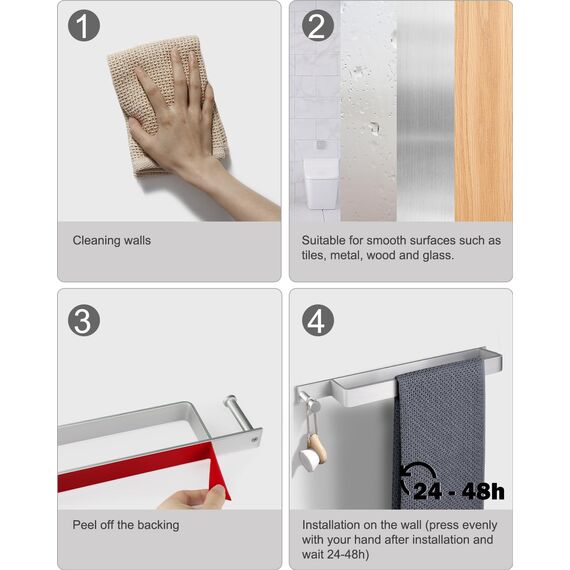 1

Cleaning walls

2

Suitable for smooth surfaces such as tiles, metal, wood and glass.

3

Peel off the backing

4

24 - 48h

Installation on the wall (press evenly with your hand after installation and wait 24-48h)