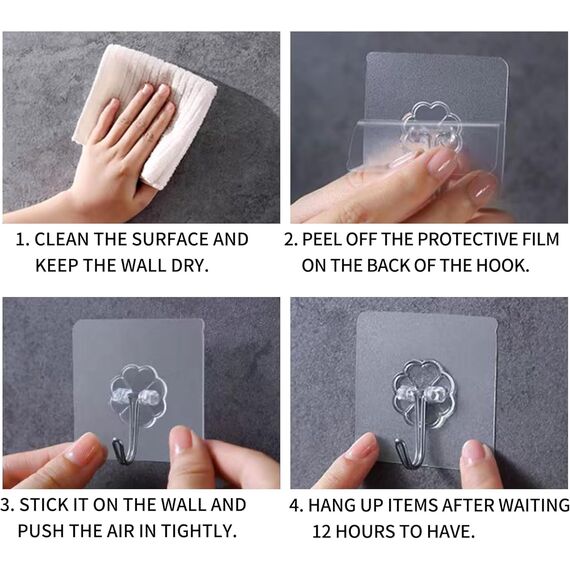 1. CLEAN THE SURFACE AND KEEP THE WALL DRY.

2. PEEL OFF THE PROTECTIVE FILM ON THE BACK OF THE HOOK.

3. STICK IT ON THE WALL AND PUSH THE AIR IN TIGHTLY.

4. HANG UP ITEMS AFTER WAITING 12 HOURS TO HAVE.