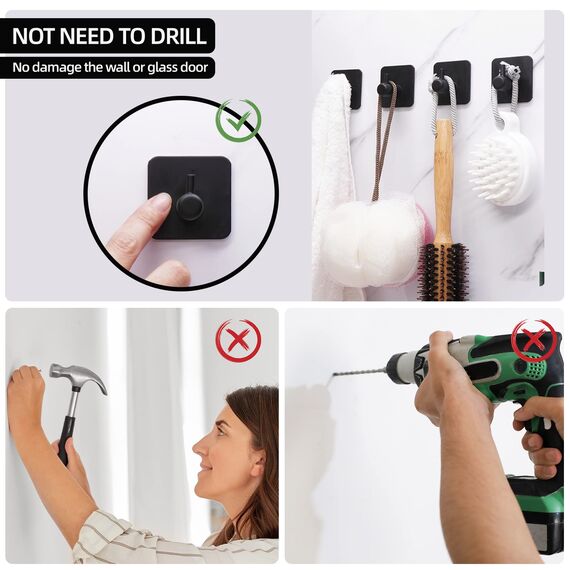 NOT NEED TO DRILL

No damage the wall or glass door