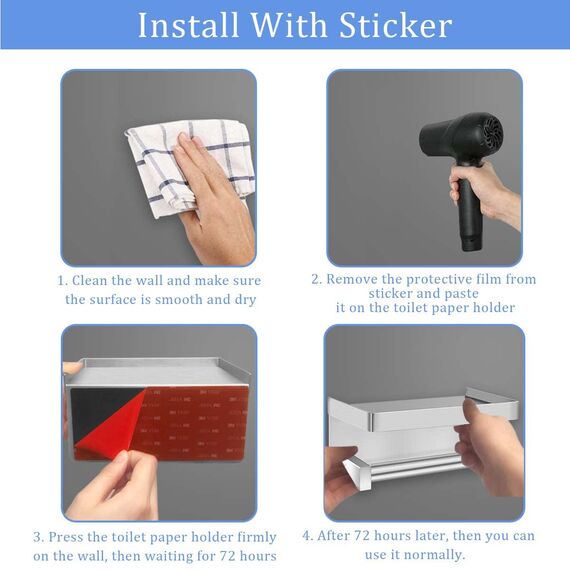 Install With Sticker

1. Clean the wall and make sure the surface is smooth and dry

2. Remove the protective film from sticker and paste it on the toilet paper holder

3. Press the toilet paper holder firmly on the wall, then waiting for 72 hours

4. After 72 hours later, then you can use it normally.