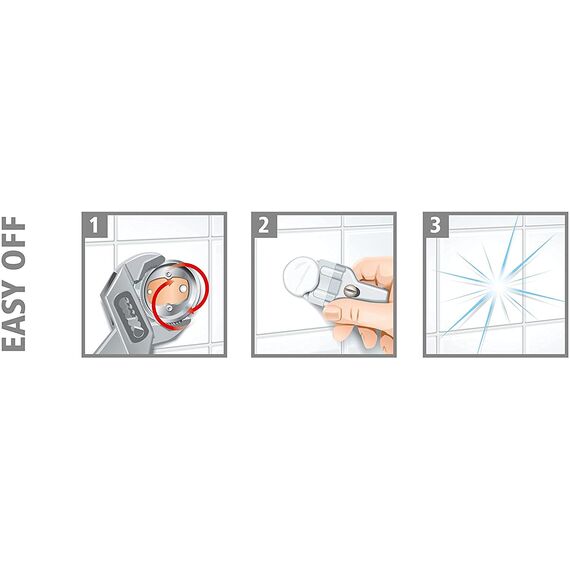 EASY OFF

1

2

3