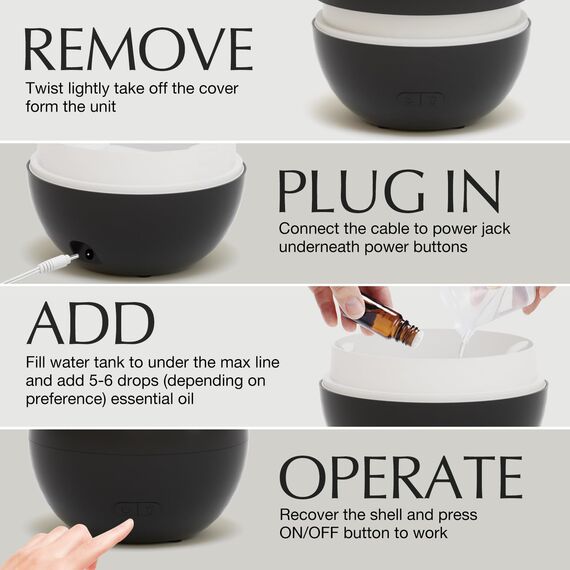 REMOVE
Twist lightly take off the cover form the unit

PLUG IN
Connect the cable to power jack underneath power buttons

ADD
Fill water tank to under the max line and add 5-6 drops (depending on preference) essential oil

OPERATE
Recover the shell and press ON/OFF button to work