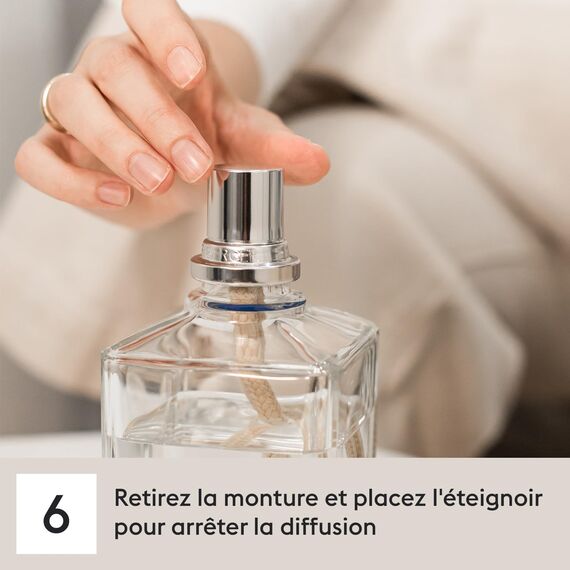 6

Retirez la monture et placez l'éteignoir pour arrêter la diffusion