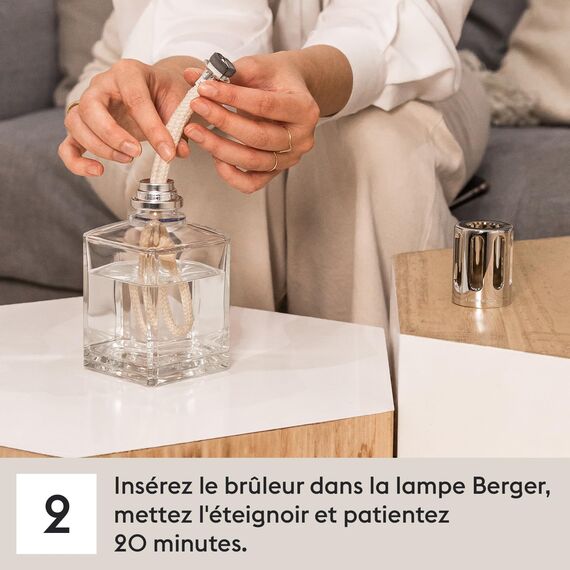 2

Insérez le brûleur dans la lampe Berger, mettez l'éteignoir et patientez 20 minutes.