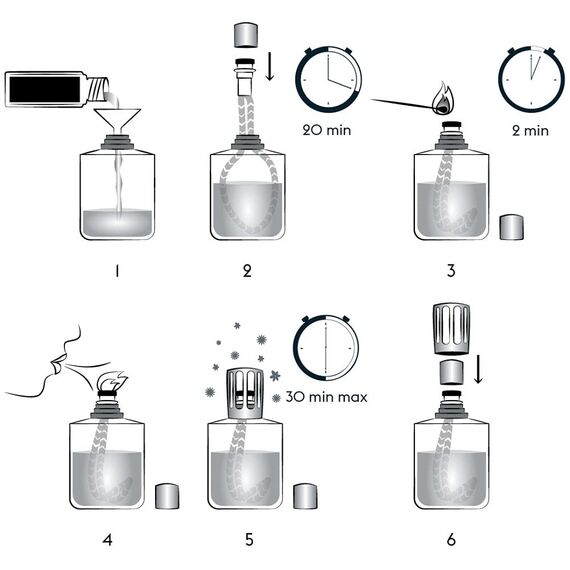 20 min

2 min

1

2

3

30 min max

4

5

6