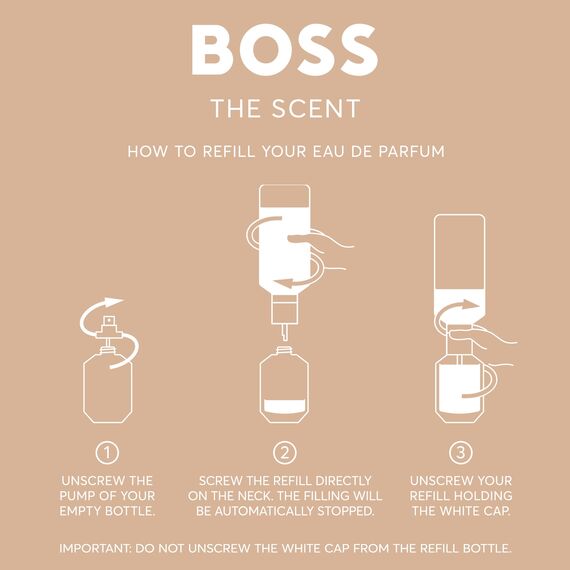 BOSS

THE SCENT

HOW TO REFILL YOUR EAU DE PARFUM

1
UNSCREW THE PUMP OF YOUR EMPTY BOTTLE.

2
SCREW THE REFILL DIRECTLY ON THE NECK. THE FILLING WILL BE AUTOMATICALLY STOPPED.

3
UNSCREW YOUR REFILL HOLDING THE WHITE CAP.

IMPORTANT: DO NOT UNSCREW THE WHITE CAP FROM THE REFILL BOTTLE.