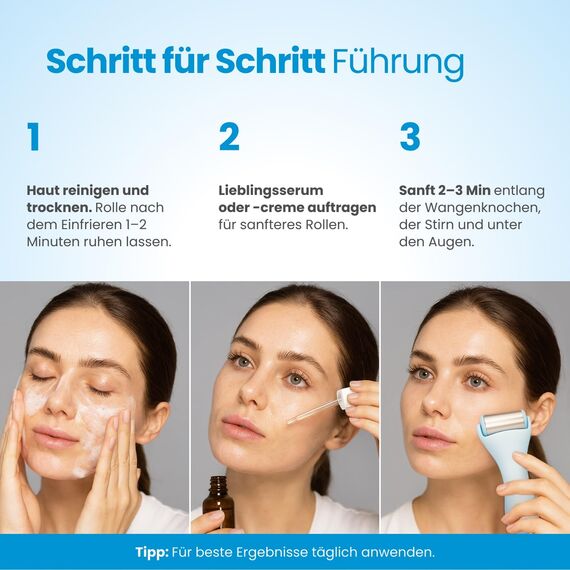 Schritt für Schritt Führung

1

Haut reinigen und trocknen. Rolle nach dem Einfrieren 1–2 Minuten ruhen lassen.

2

Lieblingsserum oder -creme auftragen für sanfteres Rollen.

3

Sanft 2–3 Min entlang der Wangenknochen, der Stirn und unter den Augen.

Tipp: Für beste Ergebnisse täglich anwenden.