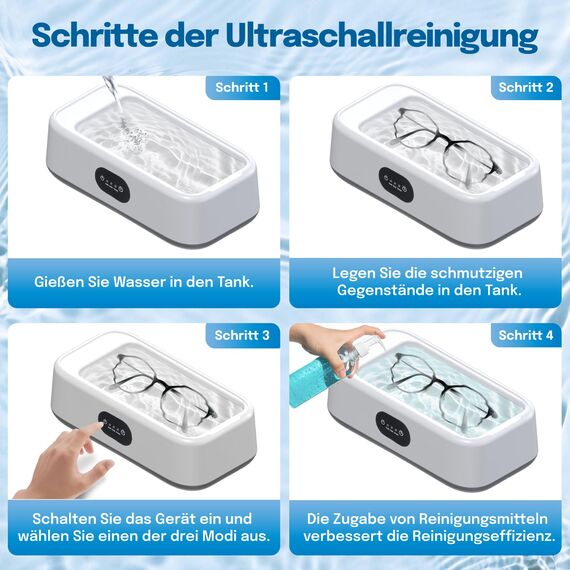 Schritte der Ultraschallreinigung

Schritt 1

Gießen Sie Wasser in den Tank.

Schritt 2

Legen Sie die schmutzigen Gegenstände in den Tank.

Schritt 3

Schalten Sie das Gerät ein und wählen Sie einen der drei Modi aus.

Schritt 4

Die Zugabe von Reinigungsmitteln verbessert die Reinigungseffizienz.