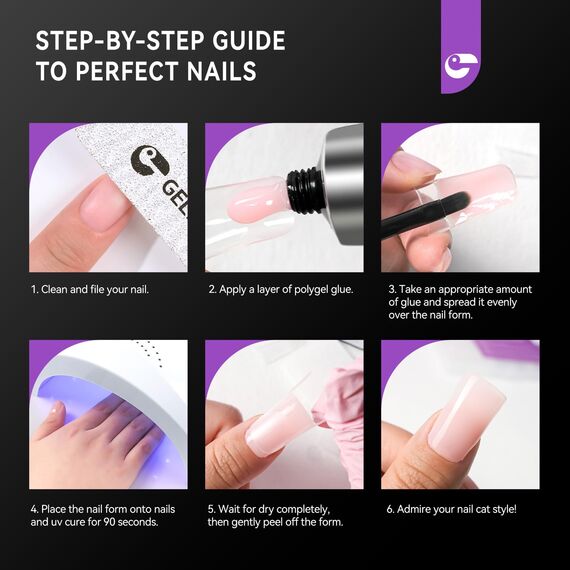 STEP-BY-STEP GUIDE TO PERFECT NAILS

GEL

1. Clean and file your nail.

2. Apply a layer of polygel glue.

3. Take an appropriate amount of glue and spread it evenly over the nail form.

4. Place the nail form onto nails and uv cure for 90 seconds.

5. Wait for dry completely, then gently peel off the form.

6. Admire your nail cat style!