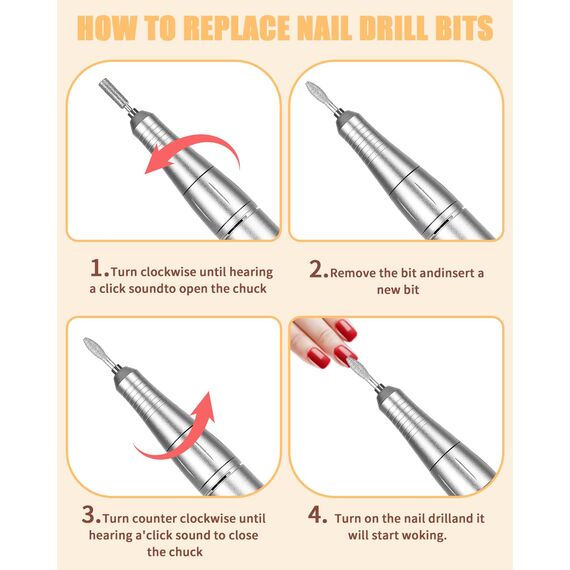 HOW TO REPLACE NAIL DRILL BITS

1.Turn clockwise until hearing a click soundto open the chuck

2.Remove the bit andinsert a new bit

3.Turn counter clockwise until hearing a'click sound to close the chuck

4. Turn on the nail drilland it will start woking.