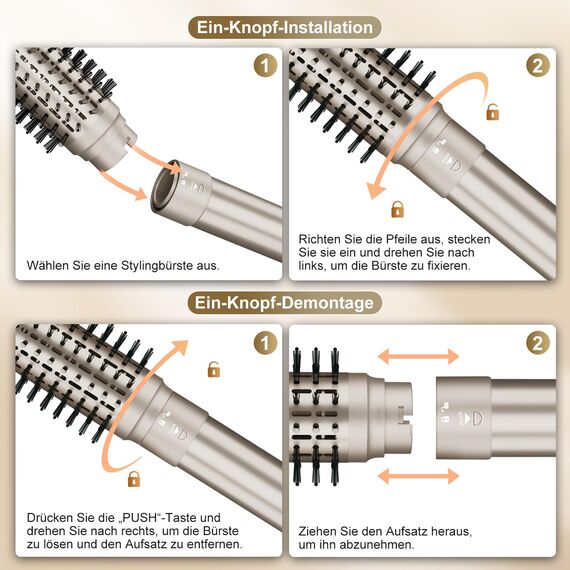 Ein-Knopf-Installation

1

Wählen Sie eine Stylingbürste aus.

2

Richten Sie die Pfeile aus, stecken Sie sie ein und drehen Sie nach links, um die Bürste zu fixieren.

Ein-Knopf-Demontage

1

Drücken Sie die „PUSH“-Taste und drehen Sie nach rechts, um die Bürste zu lösen und den Aufsatz zu entfernen.

2

Ziehen Sie den Aufsatz heraus, um ihn abzunehmen.