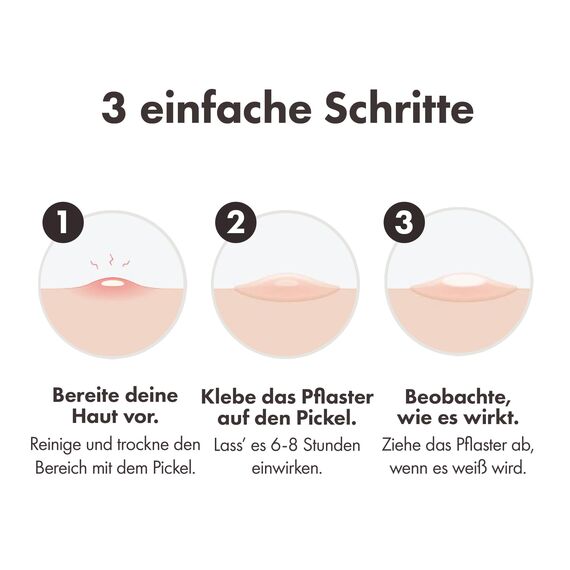 3 einfache Schritte

1

Bereite deine Haut vor.

Reinige und trockne den Bereich mit dem Pickel.

2

Klebe das Pflaster auf den Pickel.

Lass' es 6-8 Stunden einwirken.

3

Beobachte, wie es wirkt.

Ziehe das Pflaster ab, wenn es weiß wird.