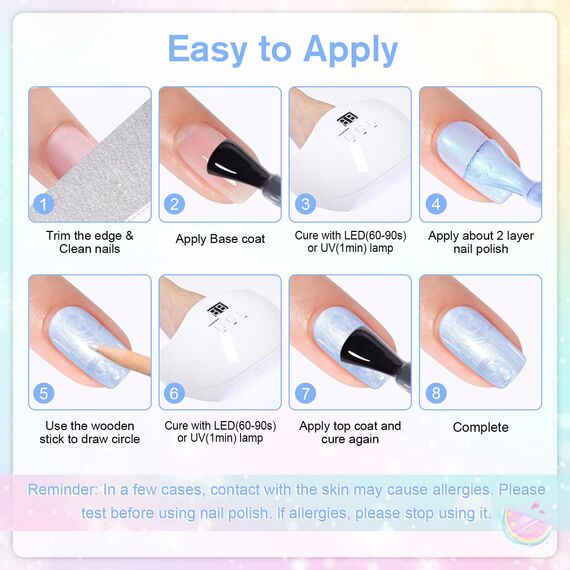 Easy to Apply

1
Trim the edge & Clean nails

2
Apply Base coat

3
Cure with LED(60-90s) or UV(1min) lamp

4
Apply about 2 layer nail polish

5
Use the wooden stick to draw circle

6
Cure with LED(60-90s) or UV(1min) lamp

7
Apply top coat and cure again

8
Complete

Reminder: In a few cases, contact with the skin may cause allergies. Please test before using nail polish. If allergies, please stop using it.