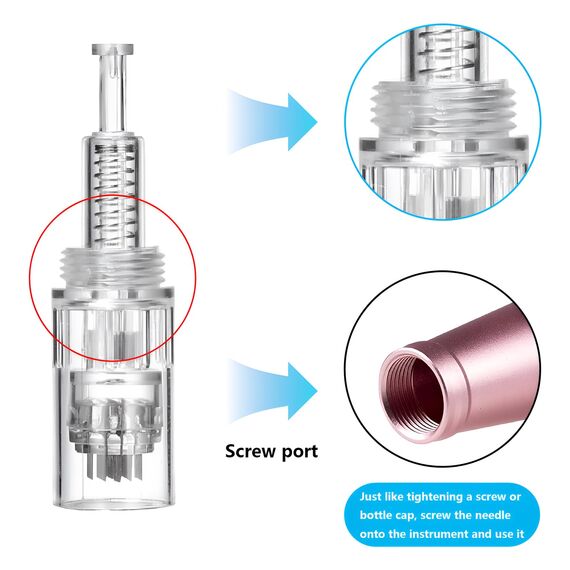 Screw port

Just like tightening a screw or bottle cap, screw the needle onto the instrument and use it