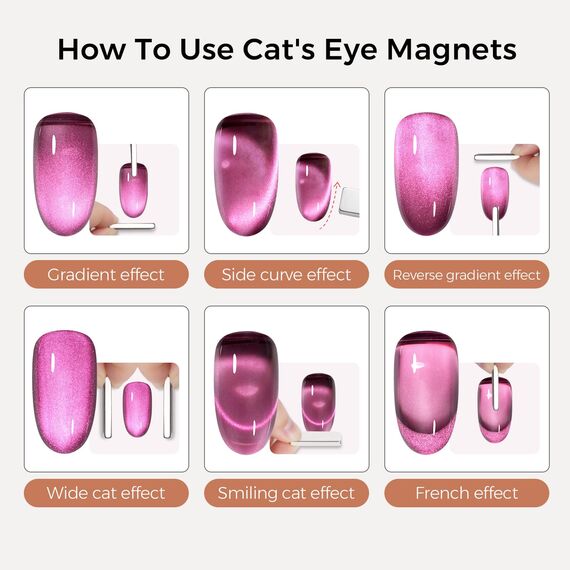 How To Use Cat's Eye Magnets

Gradient effect

Side curve effect

Reverse gradient effect

Wide cat effect

Smiling cat effect

French effect