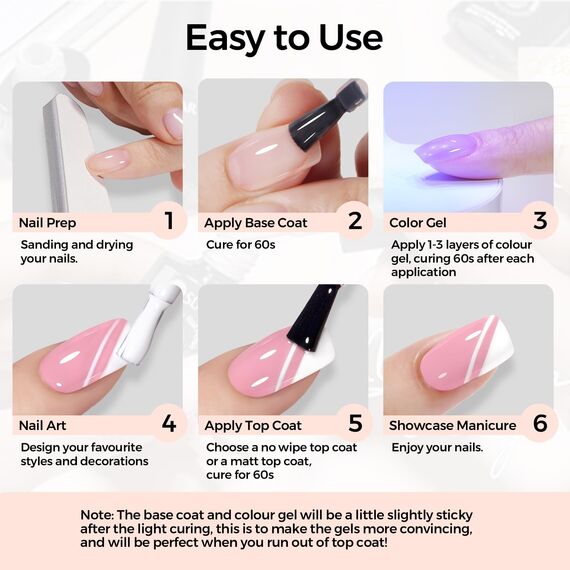 Easy to Use

Nail Prep 1
Sanding and drying your nails.

Apply Base Coat 2
Cure for 60s

Color Gel 3
Apply 1-3 layers of colour gel, curing 60s after each application

Nail Art 4
Design your favourite styles and decorations

Apply Top Coat 5
Choose a no wipe top coat or a matt top coat, cure for 60s

Showcase Manicure 6
Enjoy your nails.

Note: The base coat and colour gel will be a little slightly sticky after the light curing, this is to make the gels more convincing, and will be perfect when you run out of top coat!