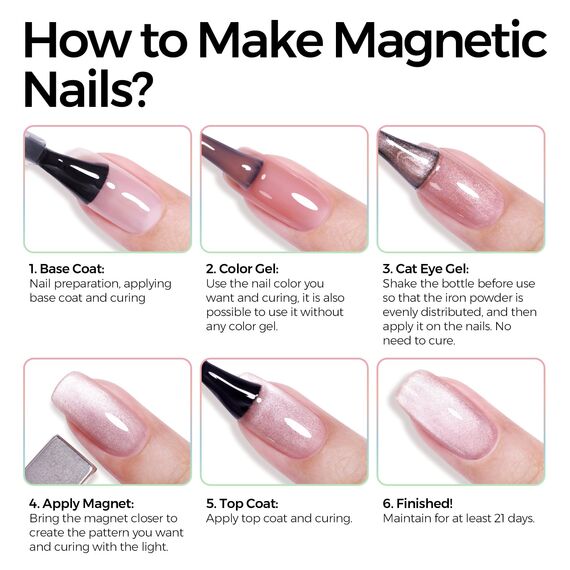 How to Make Magnetic Nails?

1. Base Coat:
Nail preparation, applying base coat and curing

2. Color Gel:
Use the nail color you want and curing, it is also possible to use it without any color gel.

3. Cat Eye Gel:
Shake the bottle before use so that the iron powder is evenly distributed, and then apply it on the nails. No need to cure.

4. Apply Magnet:
Bring the magnet closer to create the pattern you want and curing with the light.

5. Top Coat:
Apply top coat and curing.

6. Finished!
Maintain for at least 21 days.