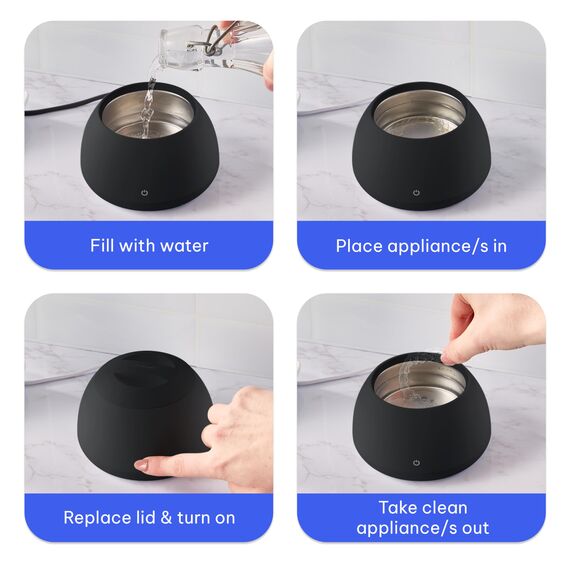 Fill with water

Place appliance/s in

Replace lid & turn on

Take clean appliance/s out