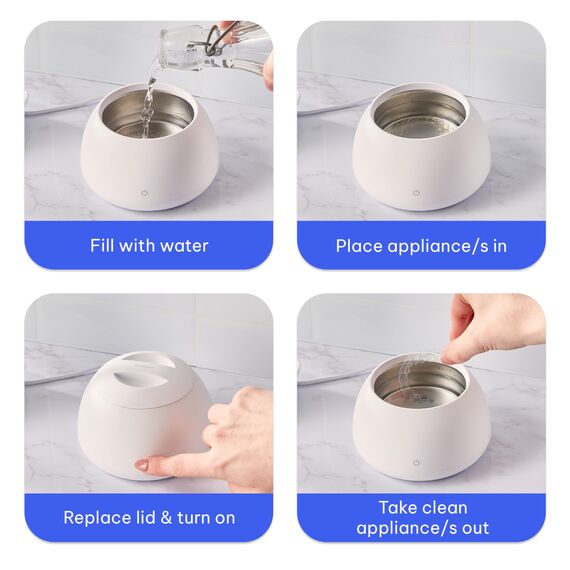 Fill with water

Place appliance/s in

Replace lid & turn on

Take clean appliance/s out