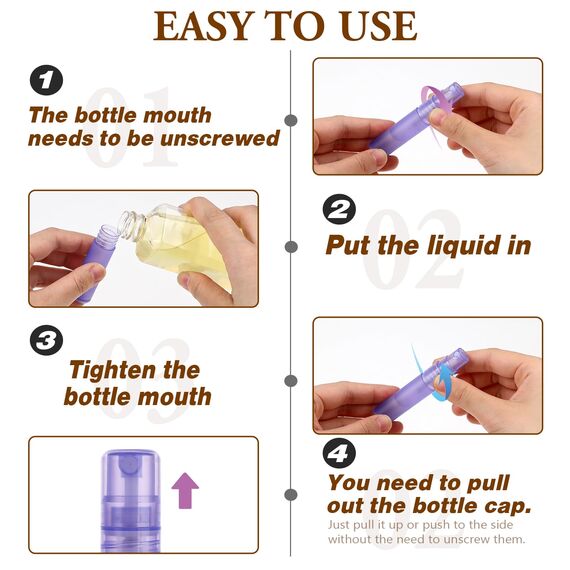 EASY TO USE

1
01
The bottle mouth needs to be unscrewed

2
02
Put the liquid in

3
03
Tighten the bottle mouth

4
02
You need to pull out the bottle cap.
Just pull it up or push to the side without the need to unscrew them.