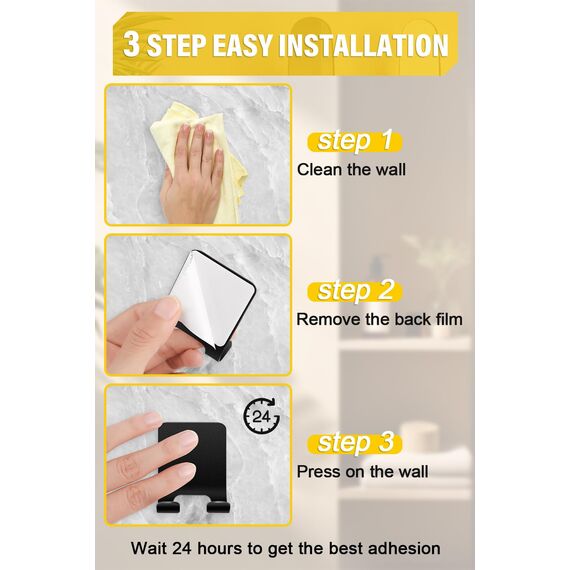 3 STEP EASY INSTALLATION

step 1
Clean the wall

step 2
Remove the back film

24

step 3
Press on the wall

Wait 24 hours to get the best adhesion