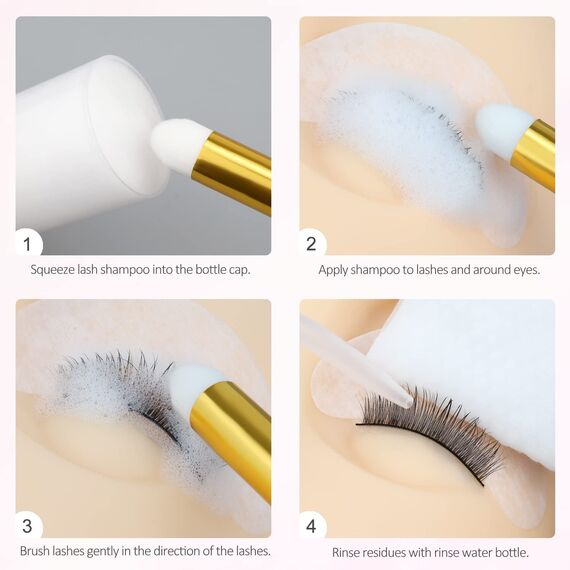 1

Squeeze lash shampoo into the bottle cap.

2

Apply shampoo to lashes and around eyes.

3

Brush lashes gently in the direction of the lashes.

4

Rinse residues with rinse water bottle.