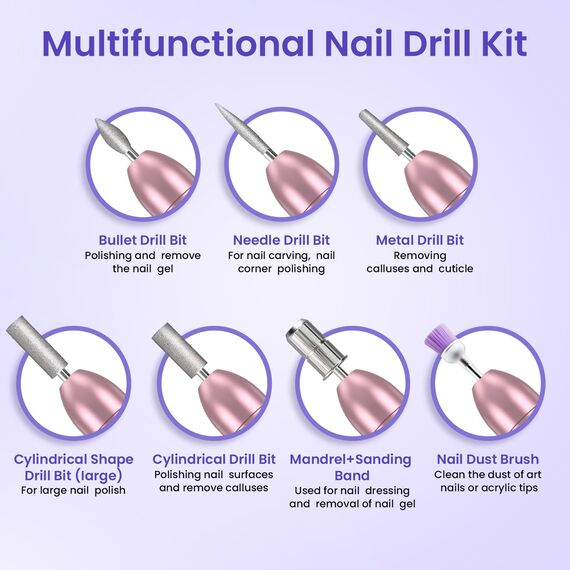 Multifunctional Nail Drill Kit

Bullet Drill Bit
Polishing and remove the nail gel

Needle Drill Bit
For nail carving, nail corner polishing

Metal Drill Bit
Removing calluses and cuticle

Cylindrical Shape Drill Bit (large)
For large nail polish

Cylindrical Drill Bit
Polishing nail surfaces and remove calluses

Mandrel+Sanding Band
Used for nail dressing and removal of nail gel

Nail Dust Brush
Clean the dust of art nails or acrylic tips