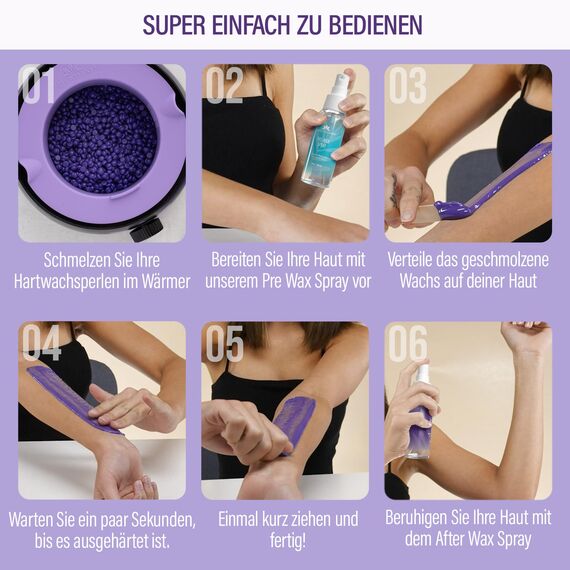 SUPER EINFACH ZU BEDIENEN

01

Schmelzen Sie Ihre Hartwachsperlen im Wärmer

02

Bereiten Sie Ihre Haut mit unserem Pre Wax Spray vor

03

Verteile das geschmolzene Wachs auf deiner Haut

04

Warten Sie ein paar Sekunden, bis es ausgehärtet ist.

05

Einmal kurz ziehen und fertig!

06

Beruhigen Sie Ihre Haut mit dem After Wax Spray