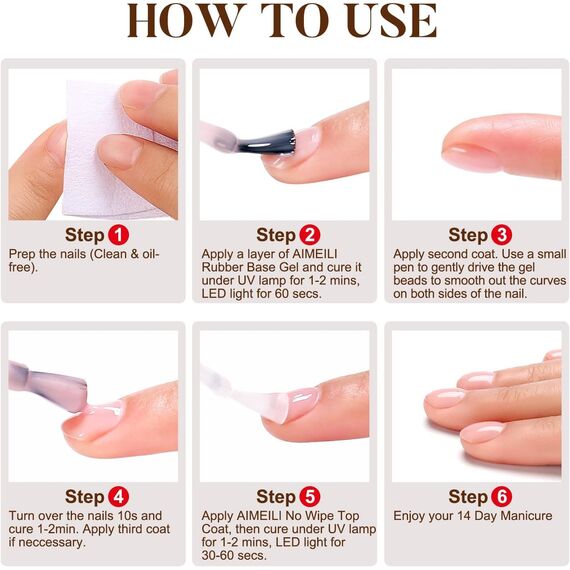 HOW TO USE

Step 1
Prep the nails (Clean & oil-free).

Step 2
Apply a layer of AIMEILI Rubber Base Gel and cure it under UV lamp for 1-2 mins, LED light for 60 secs.

Step 3
Apply second coat. Use a small pen to gently drive the gel beads to smooth out the curves on both sides of the nail.

Step 4
Turn over the nails 10s and cure 1-2min. Apply third coat if neccessary.

Step 5
Apply AIMEILI No Wipe Top Coat, then cure under UV lamp for 1-2 mins, LED light for 30-60 secs.

Step 6
Enjoy your 14 Day Manicure