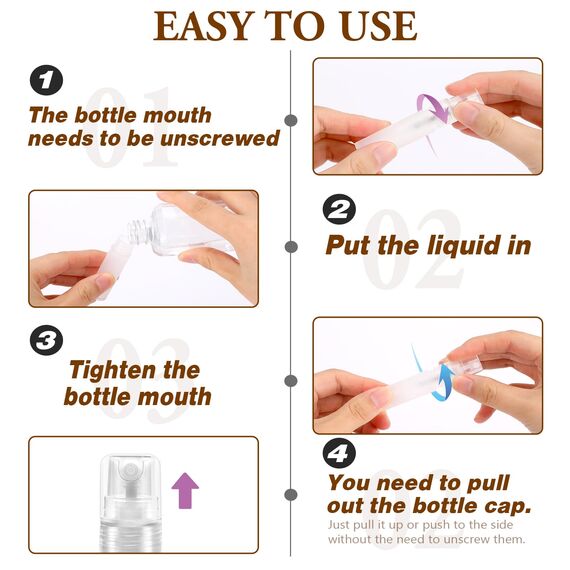 EASY TO USE

1
01
The bottle mouth needs to be unscrewed

2
02
Put the liquid in

3
03
Tighten the bottle mouth

4
02
You need to pull out the bottle cap.
Just pull it up or push to the side without the need to unscrew them.